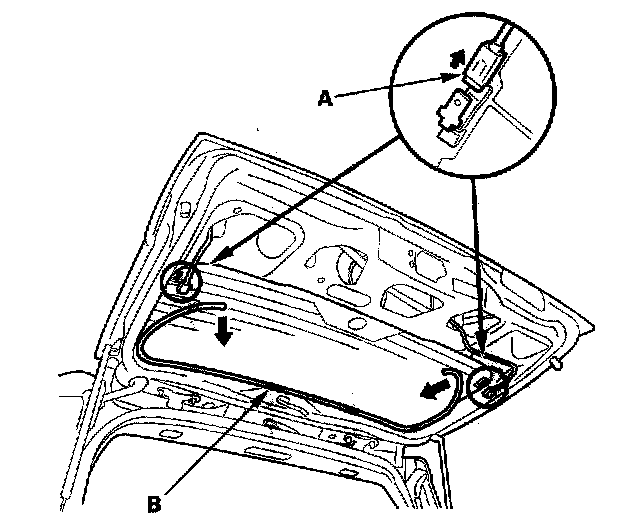 A

B