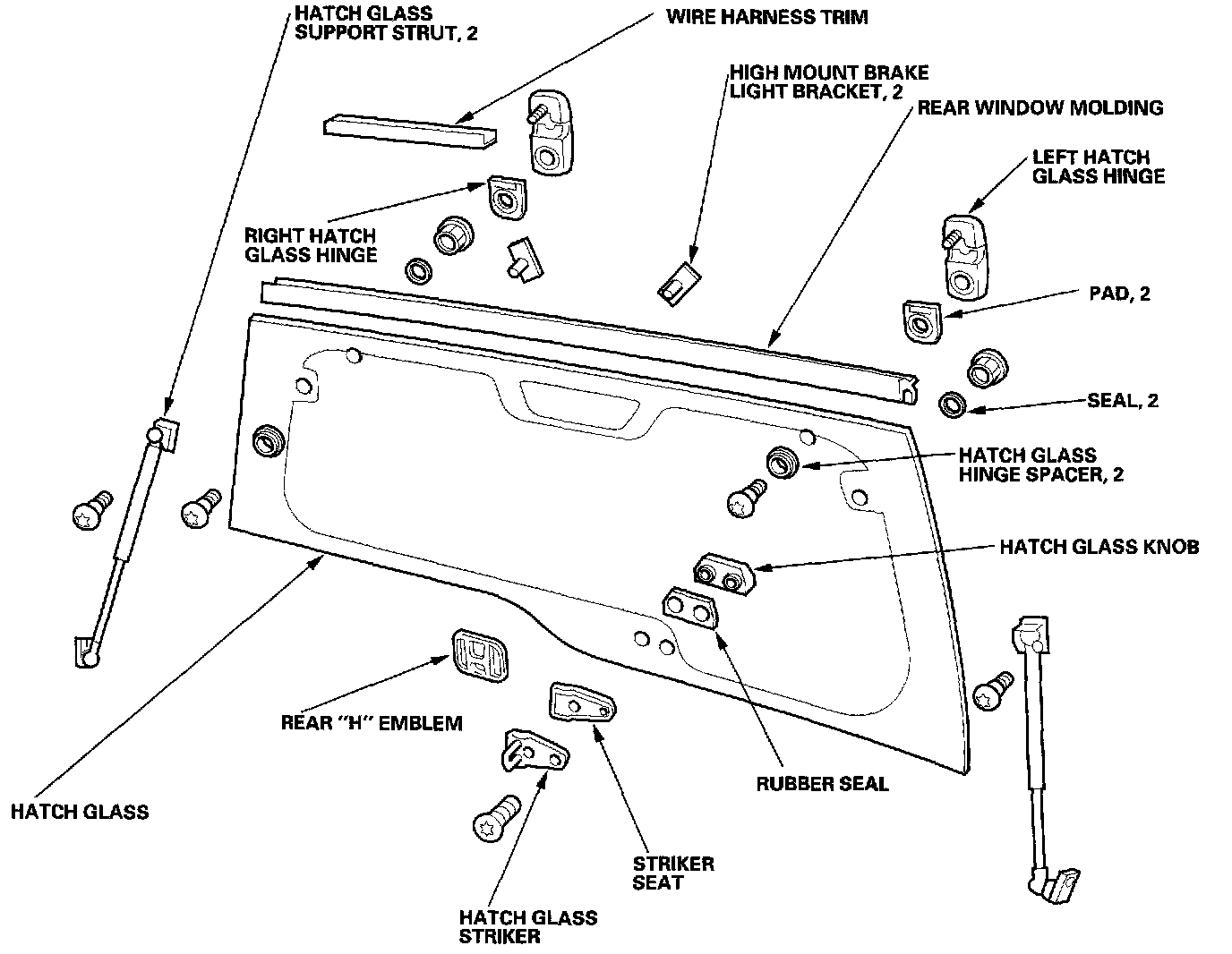 HATCH GLASS SUPPORT STRUT, 2

WIRE HARNESS TRIM

HIGH MOUNT BRAKE LIGHT BRACKET, 2

REAR WINDOW MOLDING

LEFT HATCH GLASS HINGE

RIGHT HATCH GLASS HINGE

PAD, 2

SEAL, 2

HATCH GLASS HINGE SPACER, 2

HATCH GLASS KNOB

REAR "H" EMBLEM

RUBBER SEAL

HATCH GLASS

STRIKER SEAT

HATCH GLASS STRIKER