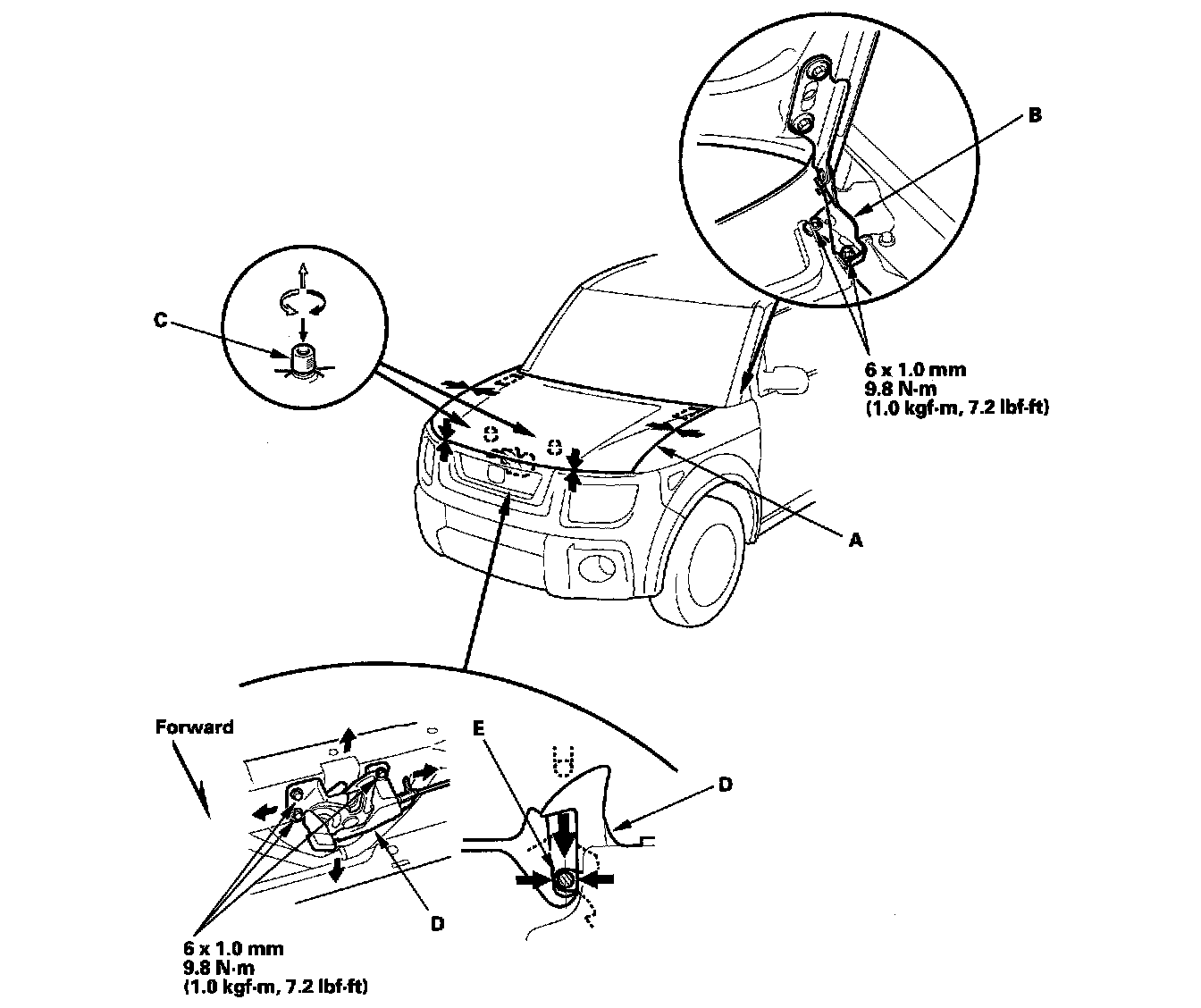 B

C

6 x 1.0 mm
9.8 N·m
(1.0 kgf·m, 7.2 lbf·ft)

A

Forward

E

D

D

6 x 1.0 mm
9.8 N·m
(1.0 kgf·m, 7.2 lbf·ft)