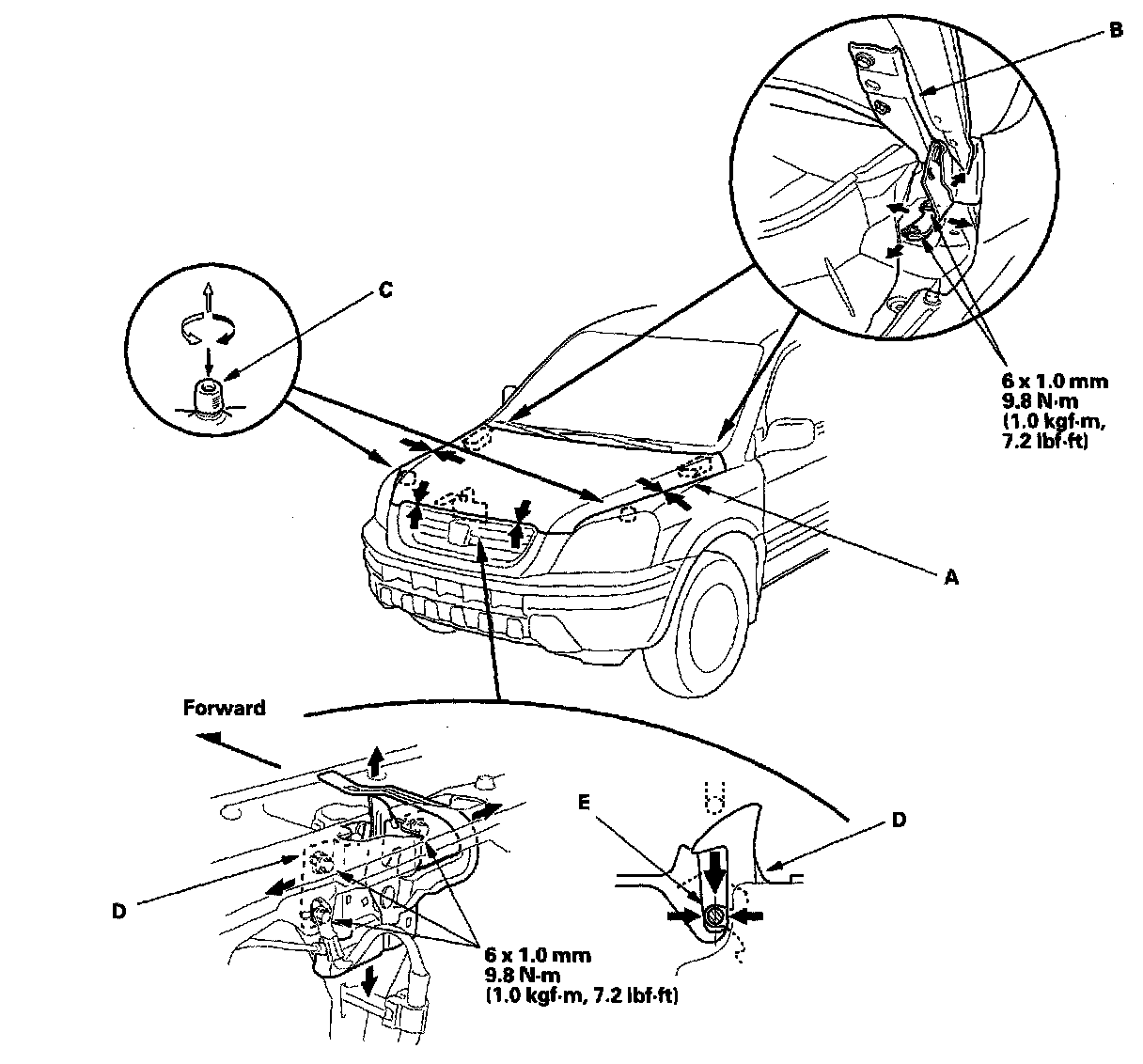 B

C

6 x 1.0 mm
9.8 N·m
(1.0 kgf·m,
7.2 lbf·ft)

A

Forward

E

D

D

6 x 1.0 mm
9.8 N·m
(1.0 kgf·m, 7.2 lbf·ft)