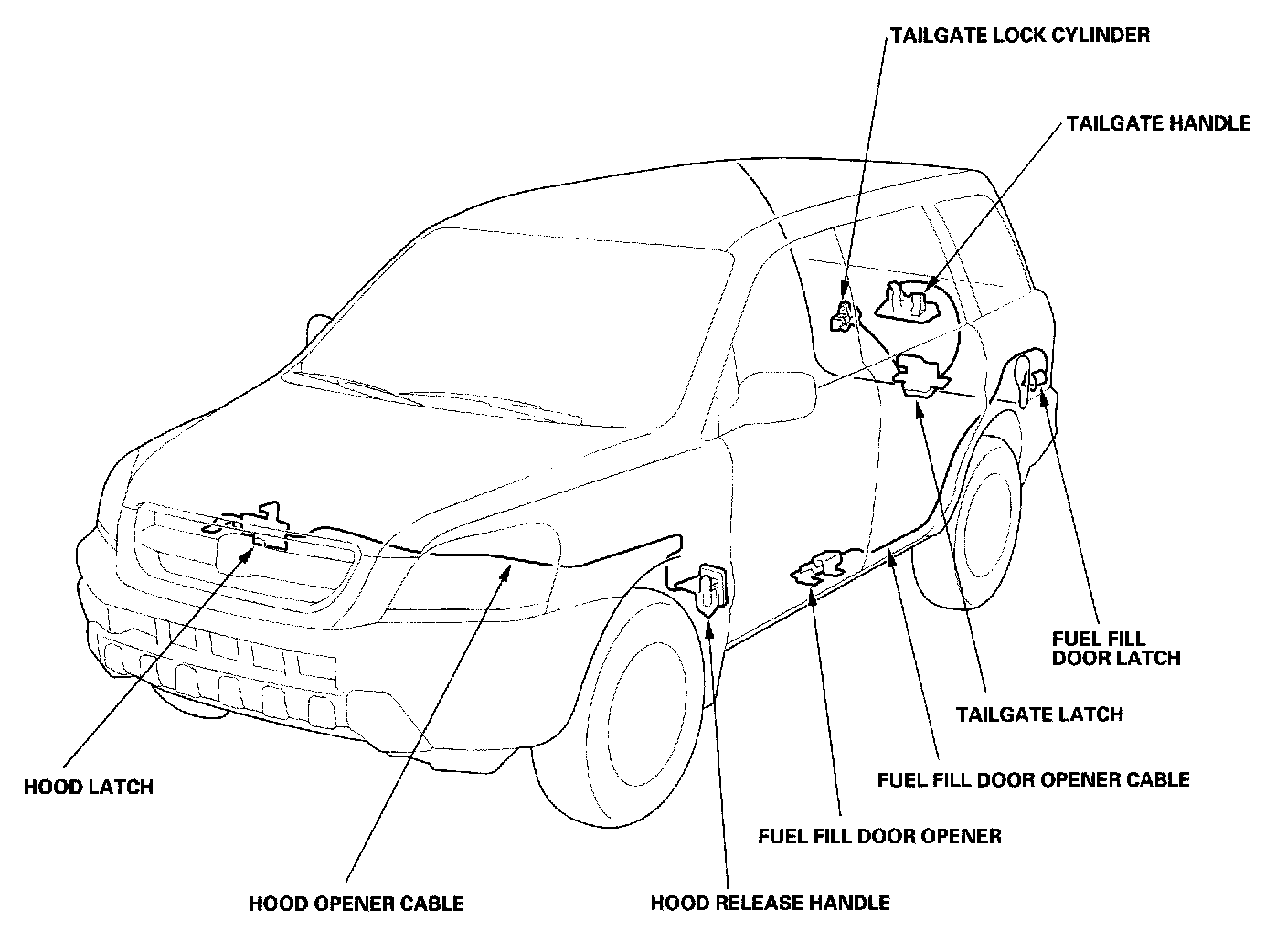 TAILGATE LOCK CYLINDER

TAILGATE HANDLE

FUEL FILL DOOR LATCH

TAILGATE LATCH

FUEL FILL DOOR OPENER CABLE

FUEL FILL DOOR OPENER

HOOD LATCH

HOOD OPENER CABLE

HOOD RELEASE HANDLE