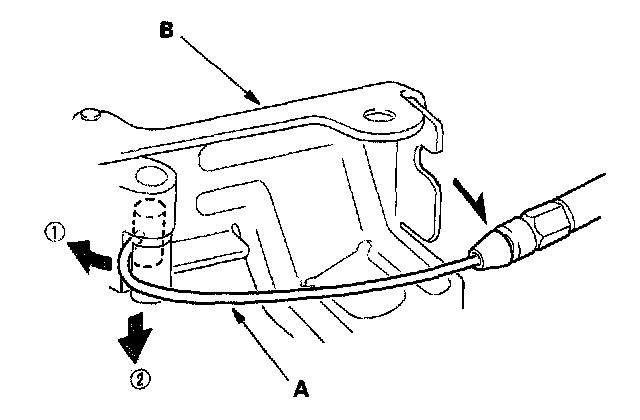 B
①
②
A