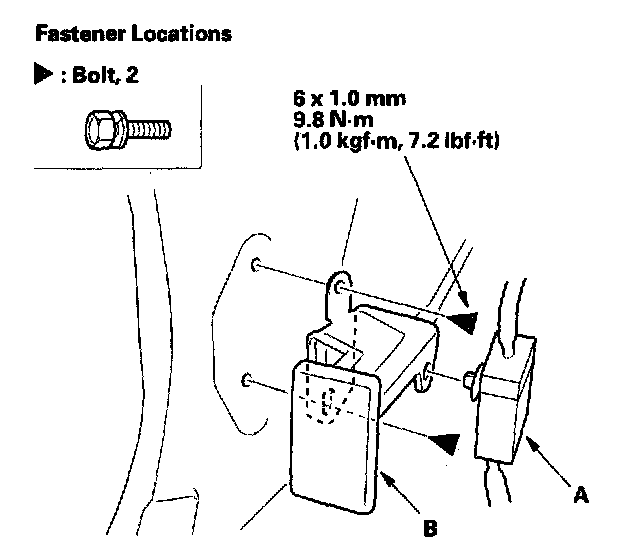 Fastener Locations

▶ : Bolt, 2

6 x 1.0 mm
9.8 N·m
(1.0 kgf·m, 7.2 lbf·ft)

A

B