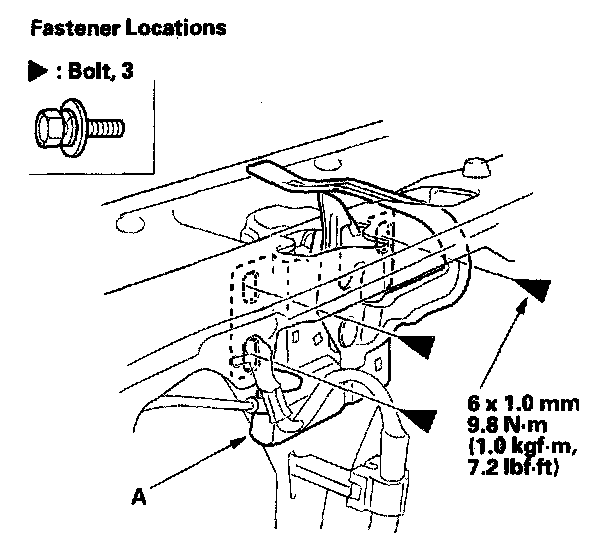 Fastener Locations

▶ : Bolt, 3

6 x 1.0 mm
9.8 N·m
(1.0 kgf·m,
7.2 lbf·ft)

A