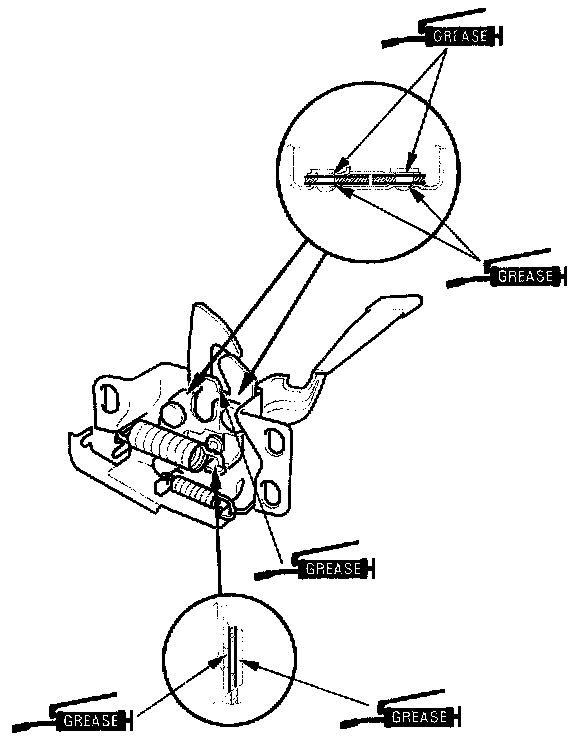 GREASE

GREASE

GREASE

GREASE

GREASE