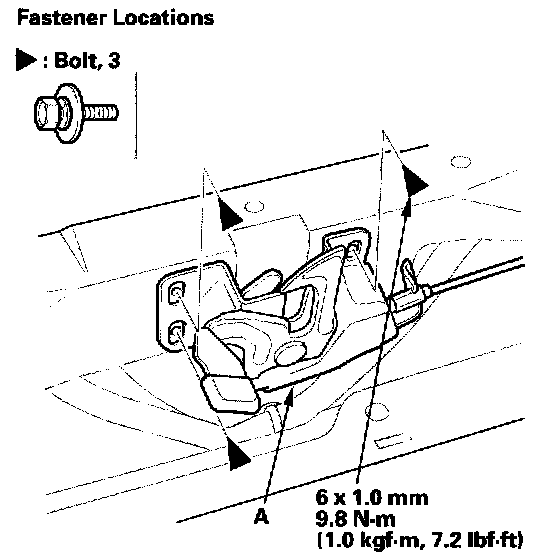 Fastener Locations

▶ : Bolt, 3

A

6 x 1.0 mm
9.8 N·m
(1.0 kgf·m, 7.2 lbf·ft)