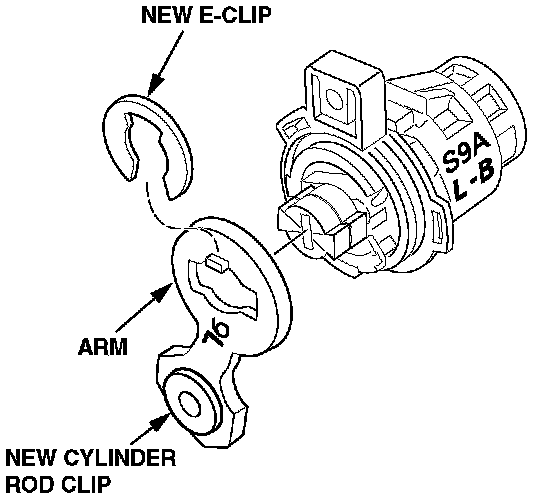 NEW E-CLIP

S9A
L-B

ARM

76

NEW CYLINDER
ROD CLIP