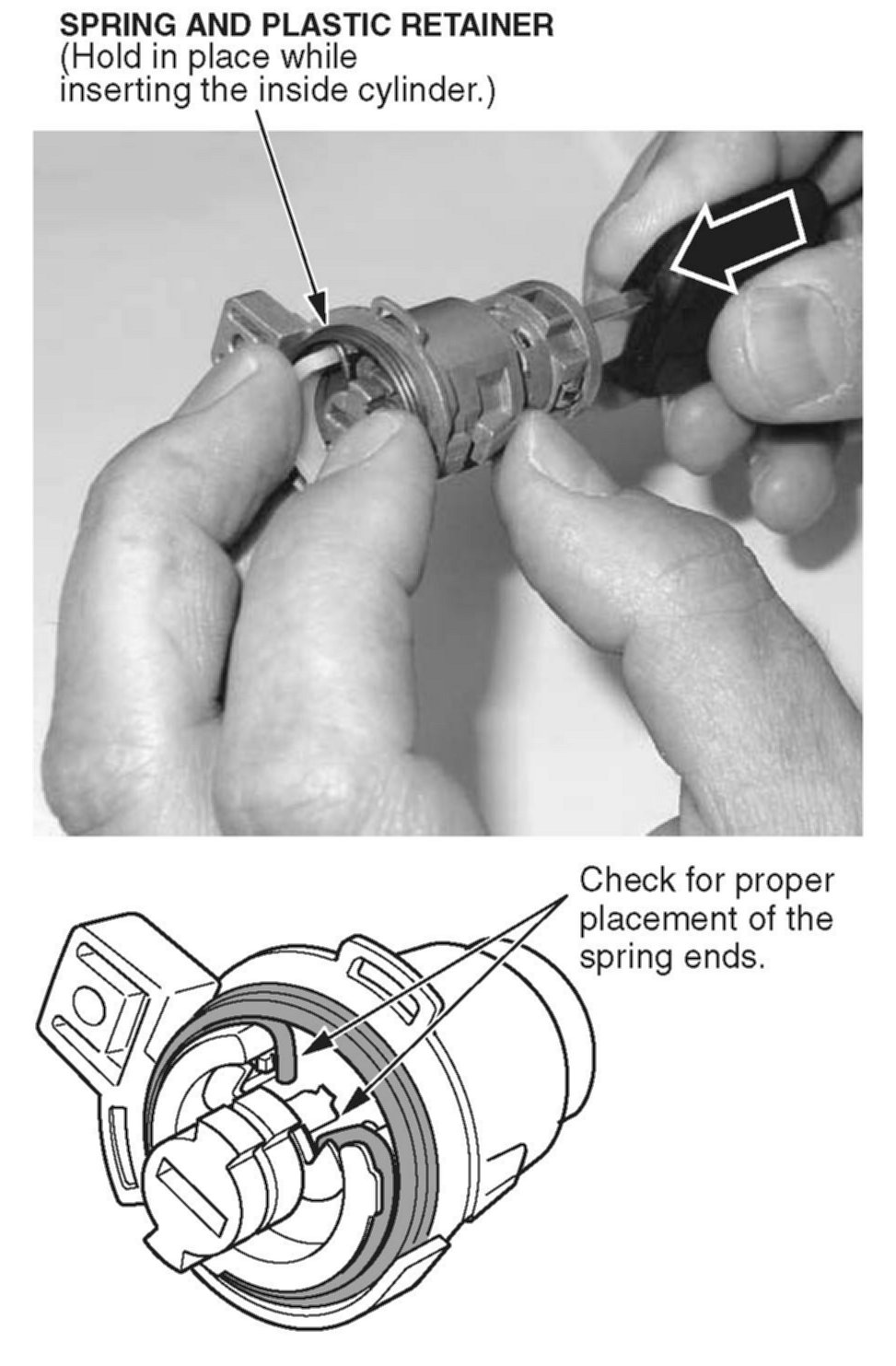 SPRING AND PLASTIC RETAINER
(Hold in place while inserting the inside cylinder.)

Check for proper placement of the spring ends.