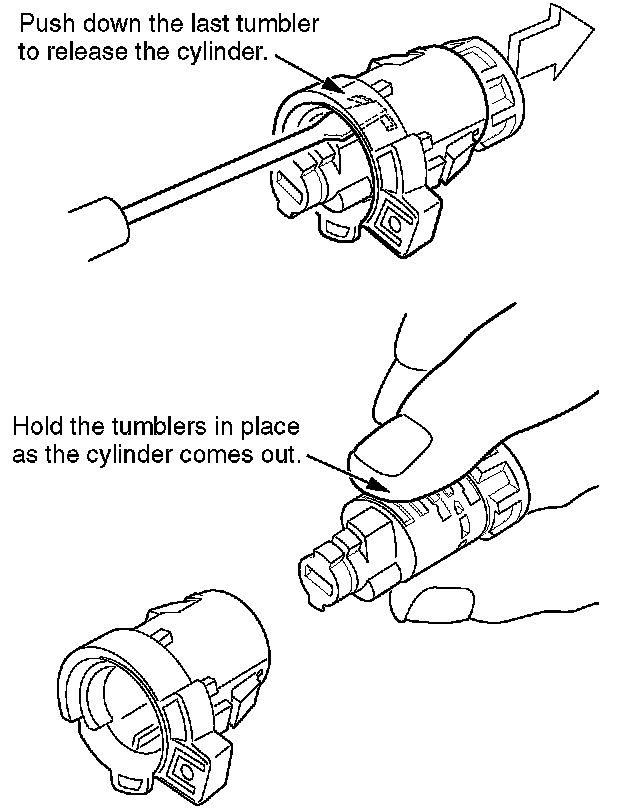 Push down the last tumbler to release the cylinder.

Hold the tumblers in place as the cylinder comes out.