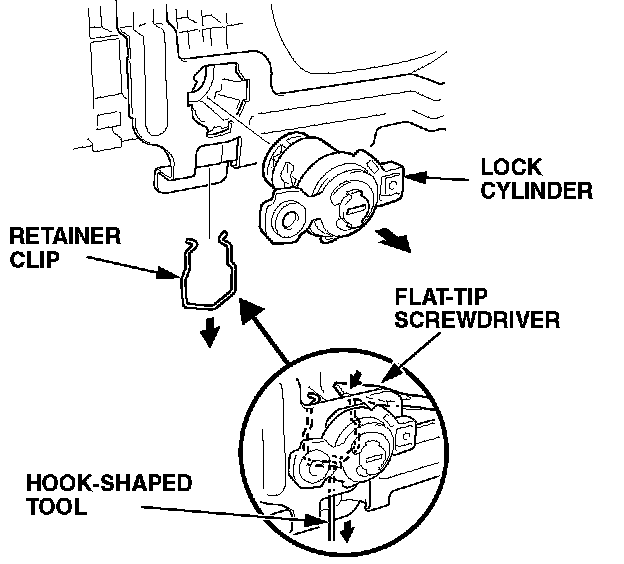 LOCK CYLINDER

RETAINER CLIP

FLAT-TIP SCREWDRIVER

HOOK-SHAPED TOOL