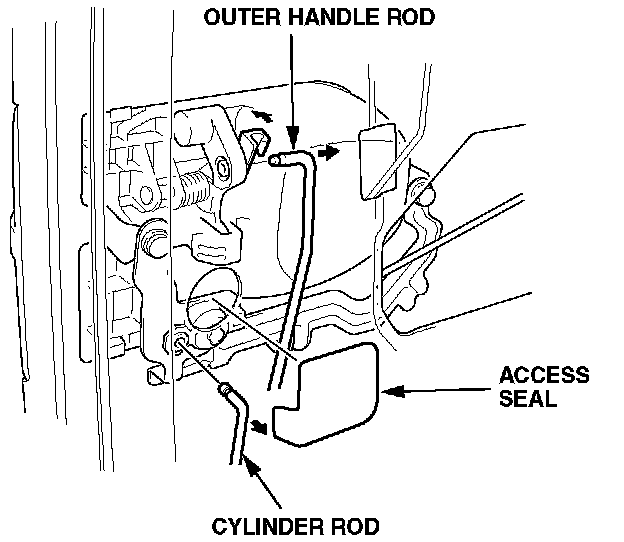 OUTER HANDLE ROD

ACCESS SEAL

CYLINDER ROD