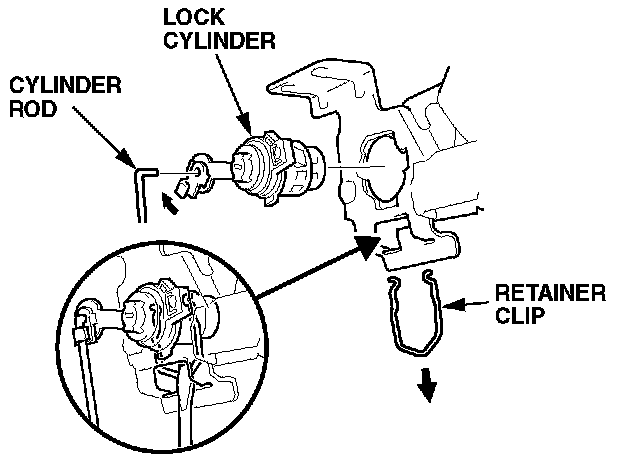 LOCK CYLINDER

CYLINDER ROD

RETAINER CLIP