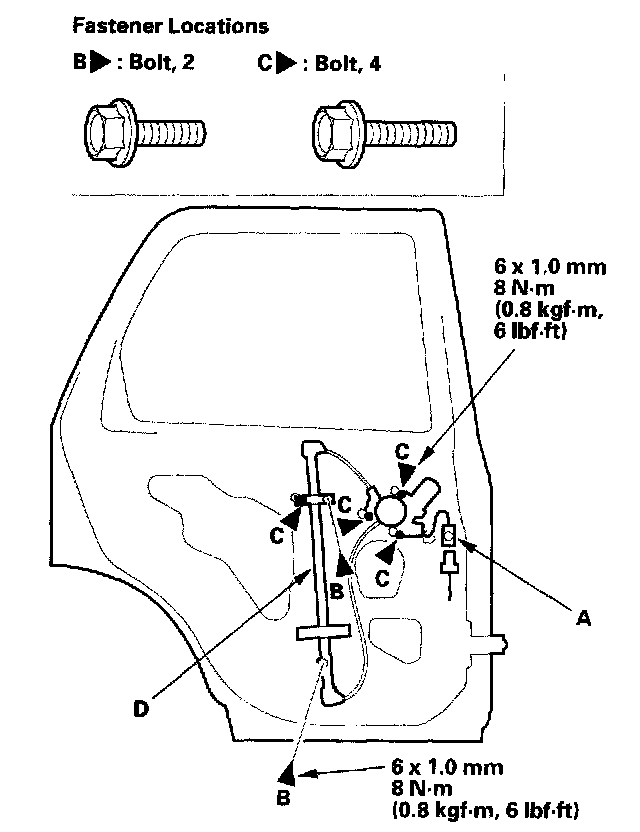 Fastener Locations

B▶ : Bolt, 2 C▶ : Bolt, 4

6 x 1.0 mm
8 N·m
(0.8 kgf·m,
6 lbf·ft)

C

C

C

C

B

A

D

B

6 x 1.0 mm
8 N·m
(0.8 kgf·m, 6 lbf·ft)