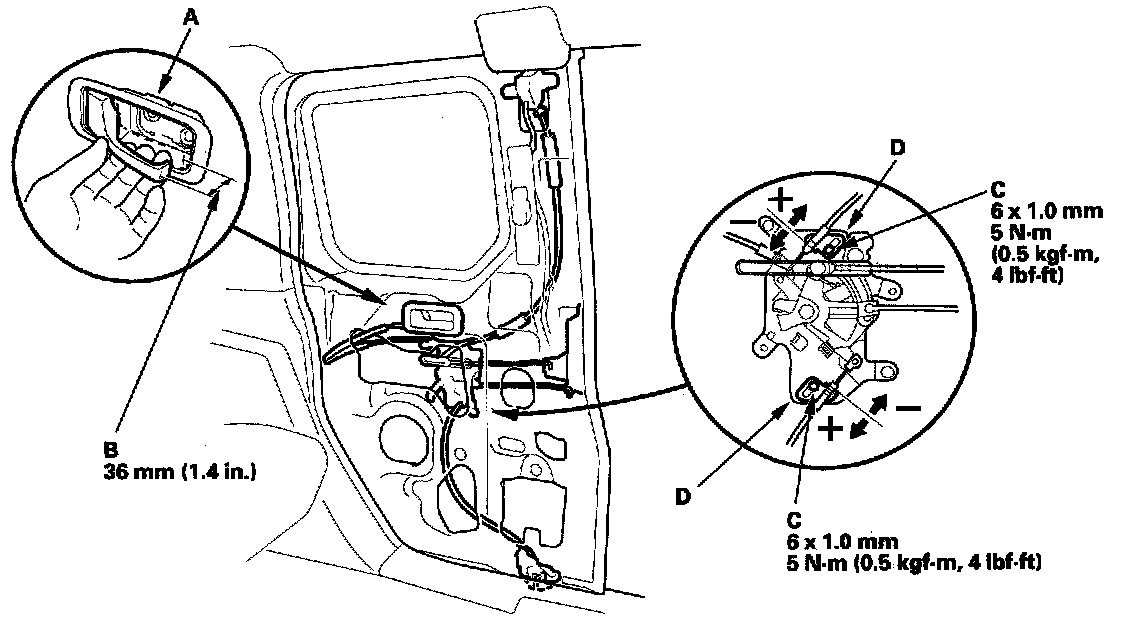 A

B
36 mm (1.4 in.)

D

C
6 x 1.0 mm
5 N·m
(0.5 kgf·m,
4 lbf·ft)

+
−

−
+

D

C
6 x 1.0 mm
5 N·m (0.5 kgf·m, 4 lbf·ft)