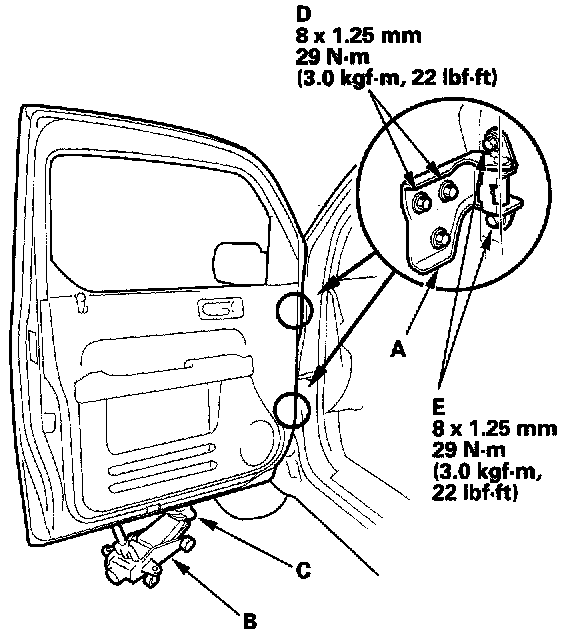 D
8 x 1.25 mm
29 N·m
(3.0 kgf·m, 22 lbf·ft)

A

E
8 x 1.25 mm
29 N·m
(3.0 kgf·m,
22 lbf·ft)

C

B