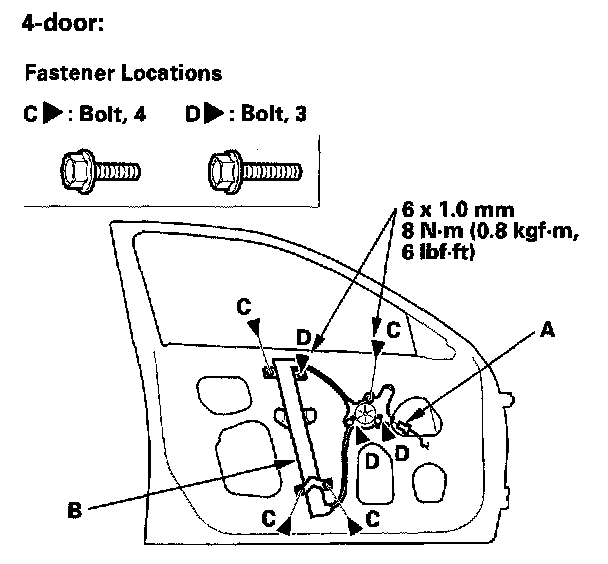 4-door:

Fastener Locations

C ▶ : Bolt, 4　D ▶ : Bolt, 3

6 x 1.0 mm
8 N·m (0.8 kgf·m, 6 lbf·ft)

C

D

C

A

D

D

B

C

C