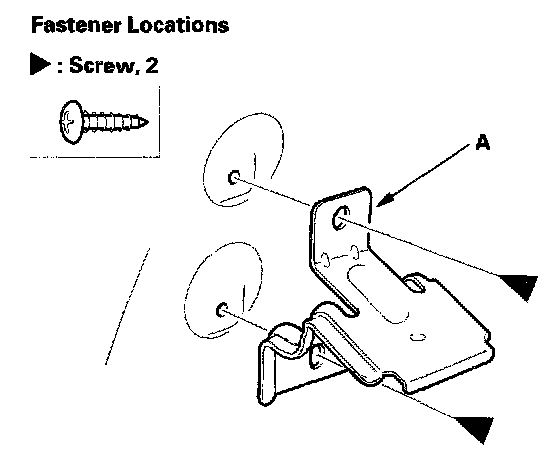 Fastener Locations

▶ : Screw, 2

A