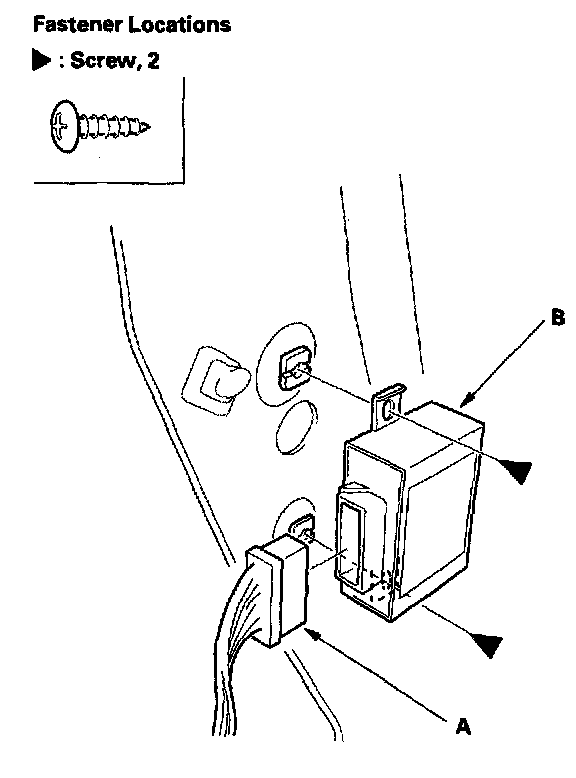 Fastener Locations

▶ : Screw, 2

B

A