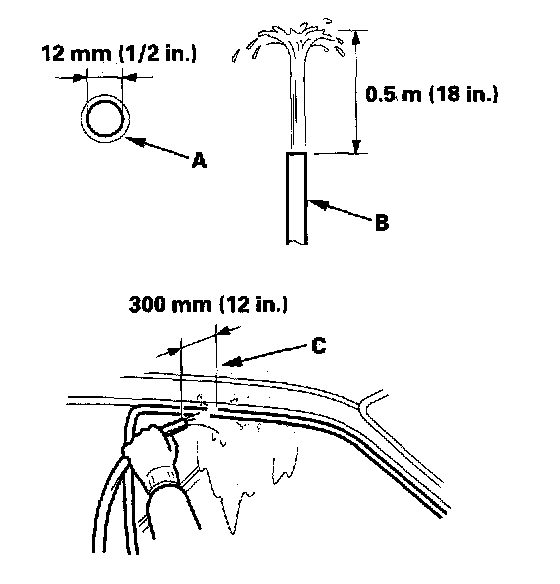 12 mm (1/2 in.)

A

0.5 m (18 in.)

B

300 mm (12 in.)

C