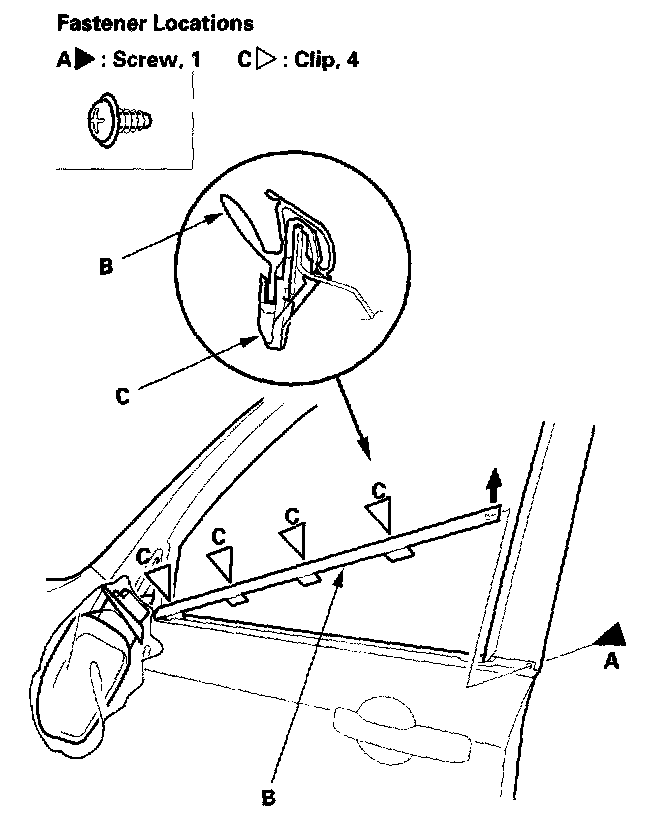 Fastener Locations

A▶ : Screw, 1    C▷ : Clip, 4

B

C

C
C
C
C

A

B