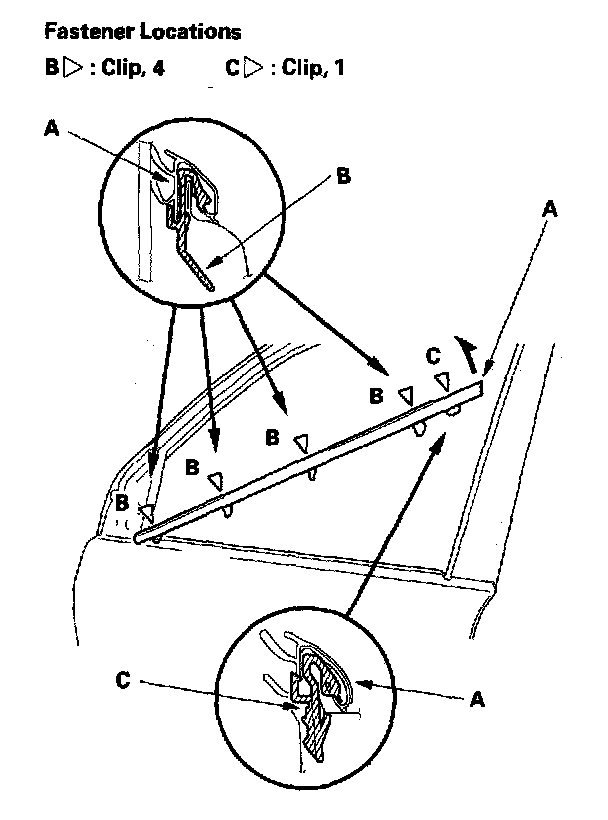 Fastener Locations

B▷ : Clip, 4 C▷ : Clip, 1

A

B

A

C

B

B

B

B

C

A