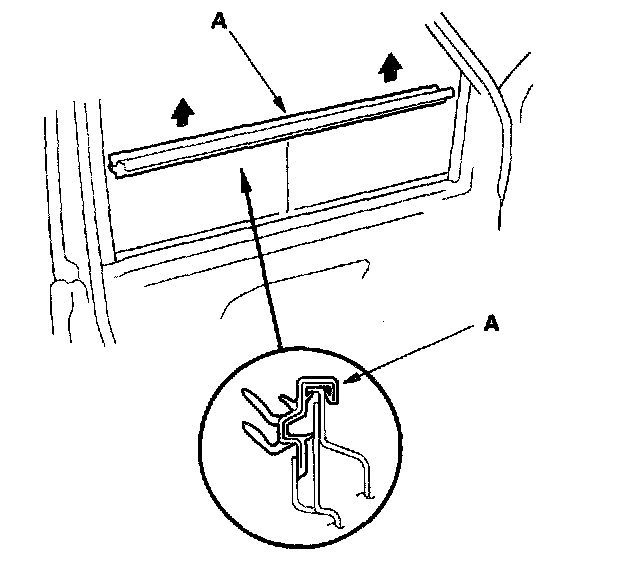 A

A