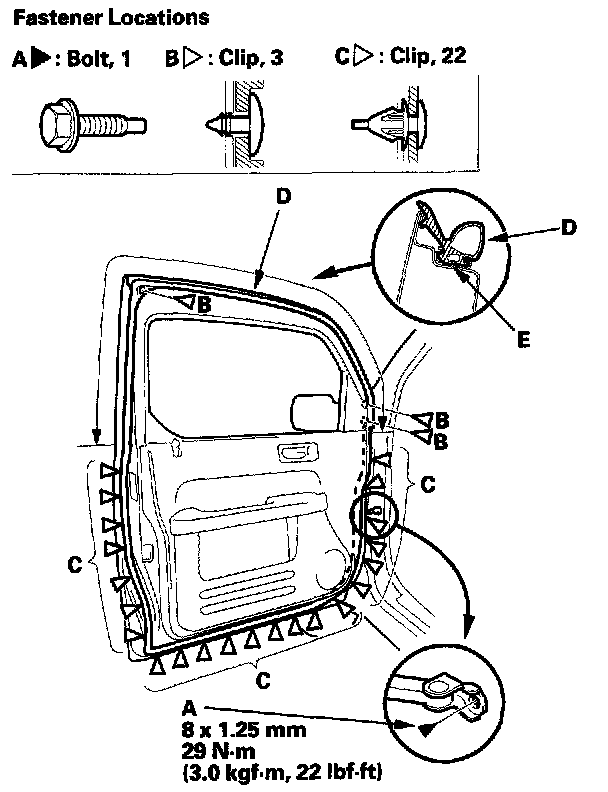 Fastener Locations

A ▶ : Bolt, 1 B ▷ : Clip, 3 C ▷ : Clip, 22

D

D

E

B

B
B

C

C

C

A
8 x 1.25 mm
29 N·m
(3.0 kgf·m, 22 lbf·ft)