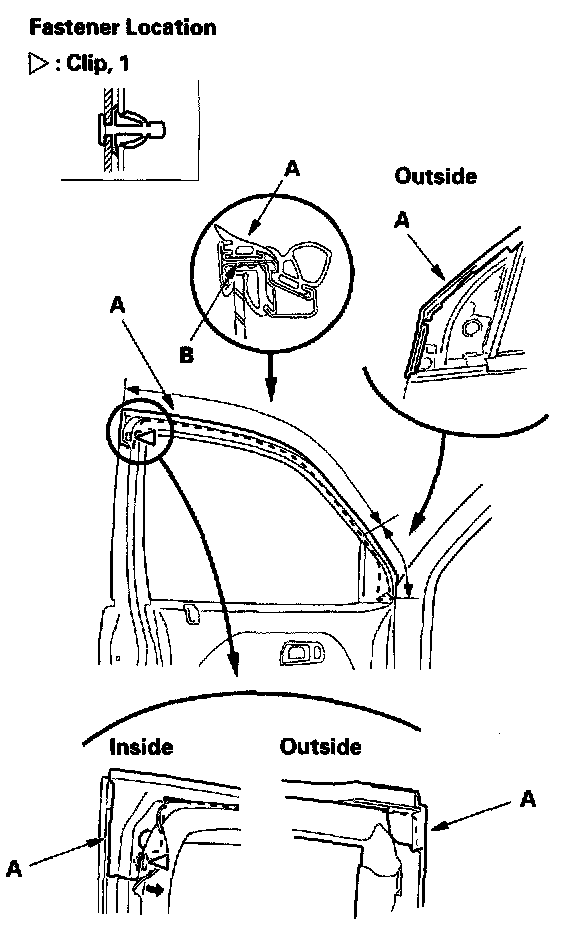 Fastener Location

▷ : Clip, 1

A

Outside

A

A

B

Inside

Outside

A

A