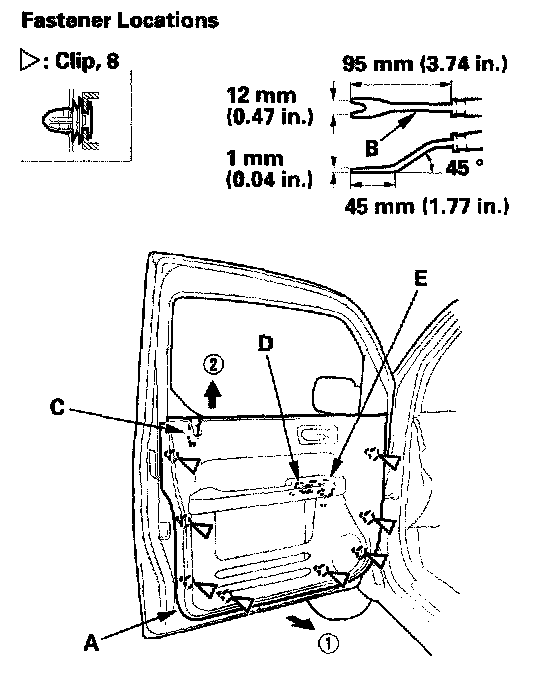 Fastener Locations

▷: Clip, 8

95 mm (3.74 in.)

12 mm (0.47 in.)

B

1 mm (0.04 in.)

45 °

45 mm (1.77 in.)

E

D

②

C

A

①