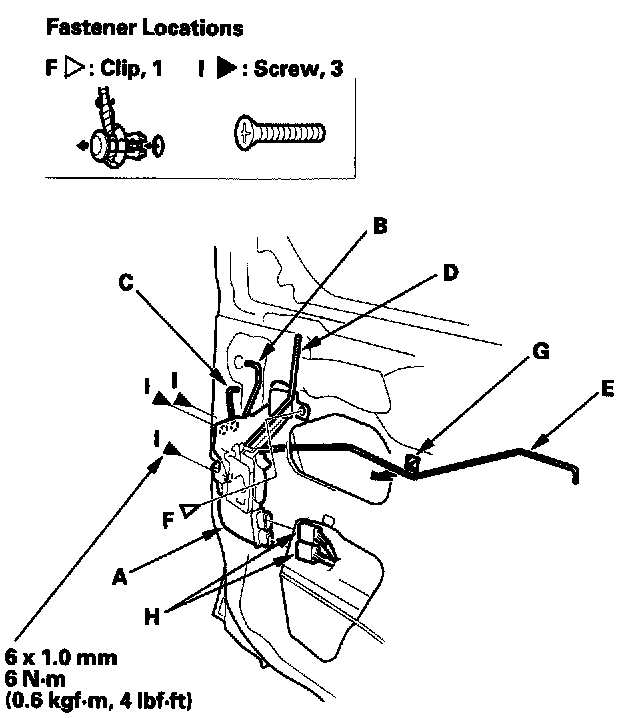 Fastener Locations

F ▷: Clip, 1   I ▶: Screw, 3

B
C
D
G
E
I
I
I
F
A
H

6 x 1.0 mm
6 N·m
(0.6 kgf·m, 4 lbf·ft)