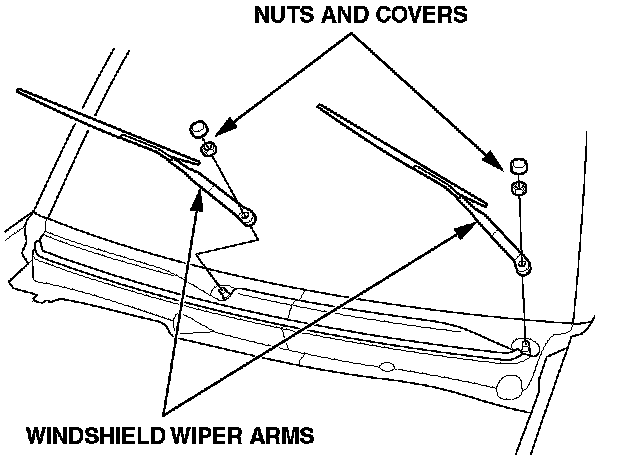 NUTS AND COVERS

WINDSHIELD WIPER ARMS