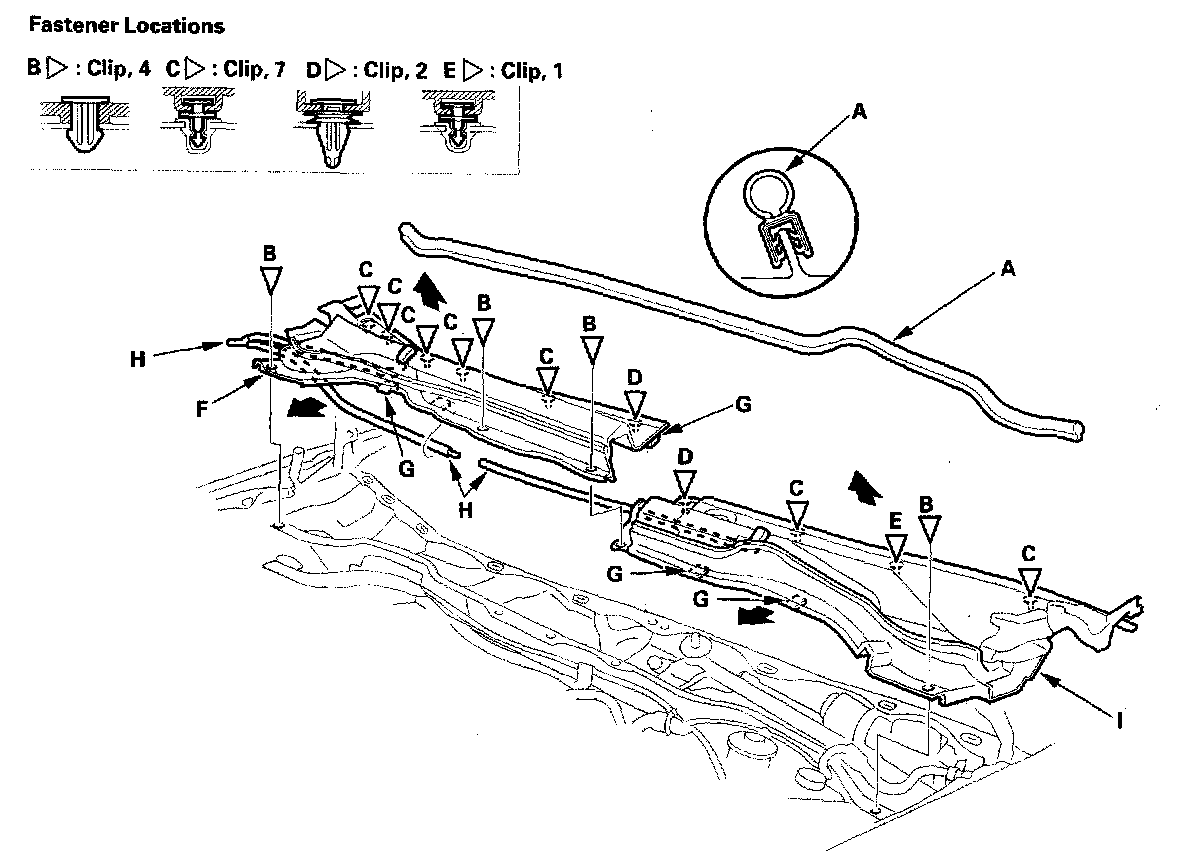 Fastener Locations

B ▷ : Clip, 4  C ▷ : Clip, 7  D ▷ : Clip, 2  E ▷ : Clip, 1

A
A
B
C
C
C
C
B
C
B
D
G
H
F
G
H
D
C
E
B
C
G
G
I