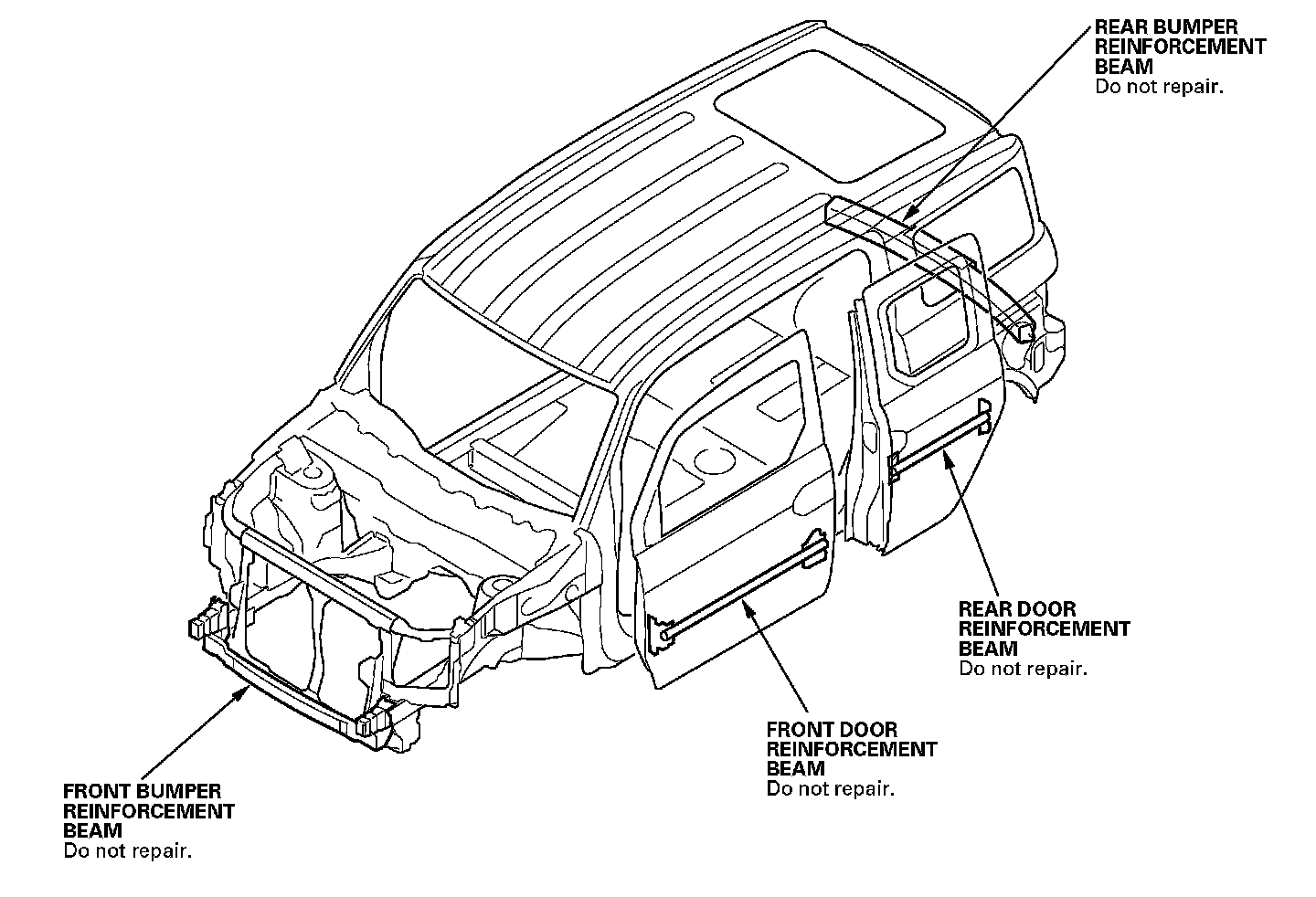 REAR BUMPER REINFORCEMENT BEAM
Do not repair.

REAR DOOR REINFORCEMENT BEAM
Do not repair.

FRONT DOOR REINFORCEMENT BEAM
Do not repair.

FRONT BUMPER REINFORCEMENT BEAM
Do not repair.