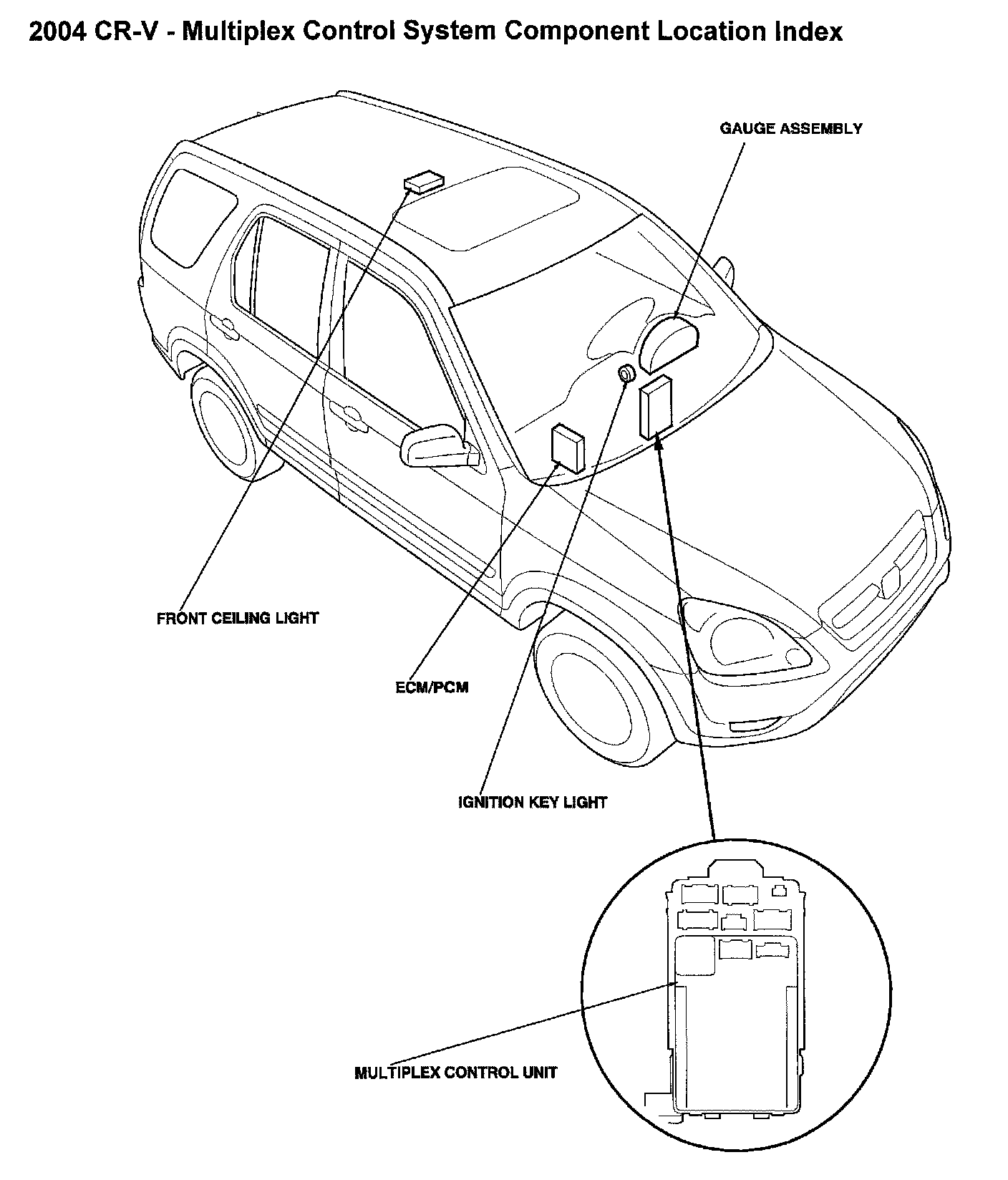 2004 CR-V - Multiplex Control System Component Location Index

GAUGE ASSEMBLY

FRONT CEILING LIGHT

ECM/PCM

IGNITION KEY LIGHT

MULTIPLEX CONTROL UNIT