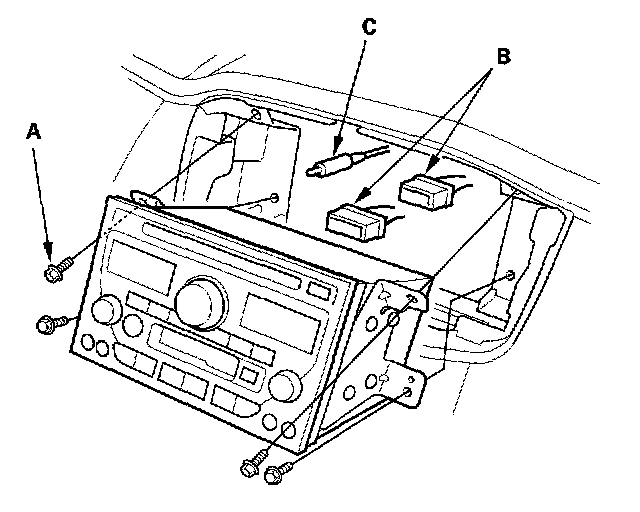 C
B
A