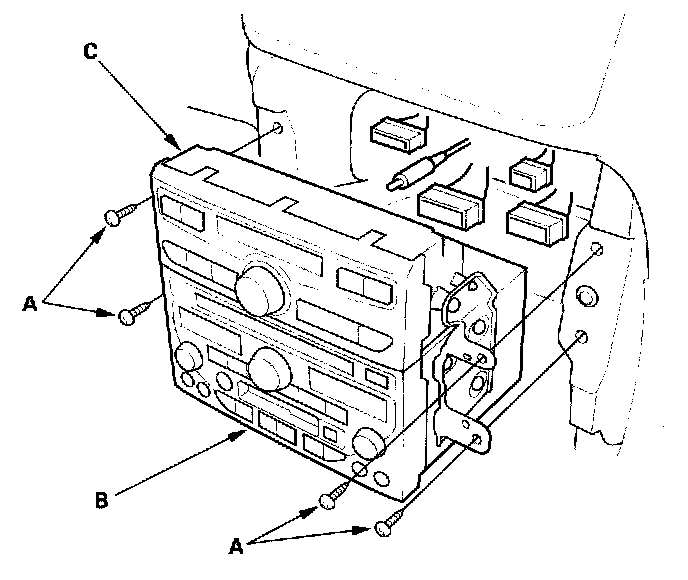 C

A

B

A