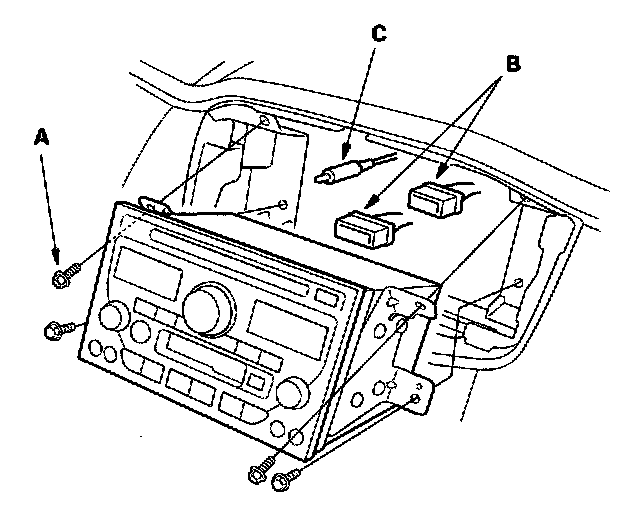 C
B
A