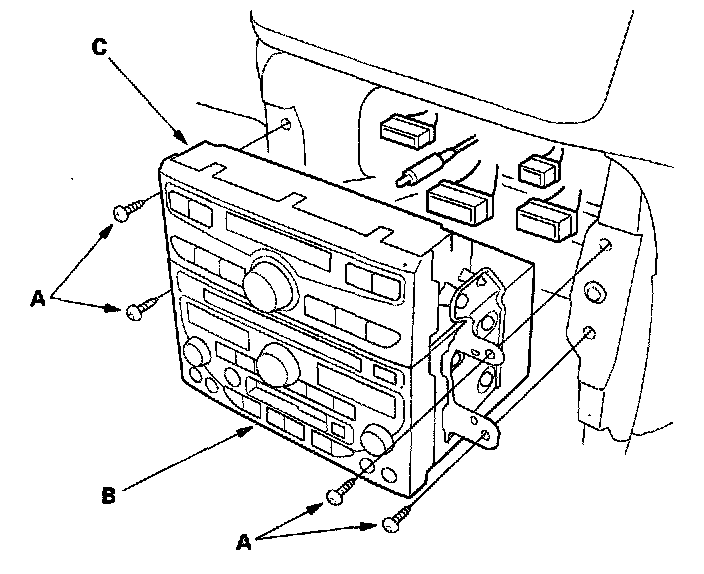 C

A

B

A