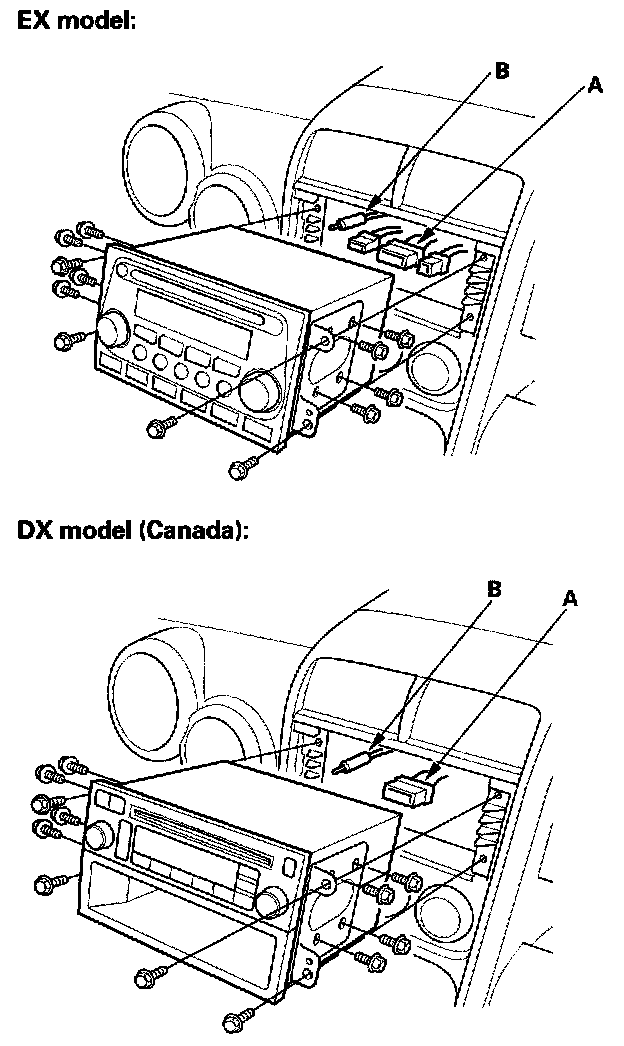 EX model:

B

A

DX model (Canada):

B

A