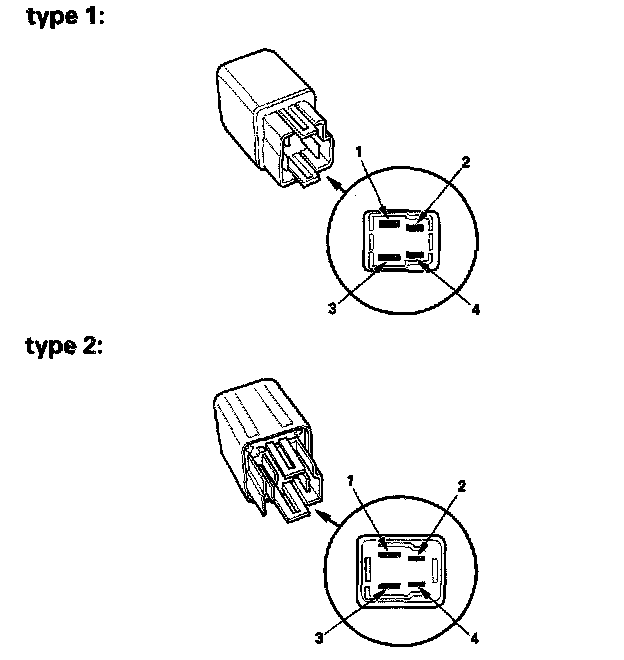 type 1:

1
2
3
4

type 2:

1
2
3
4