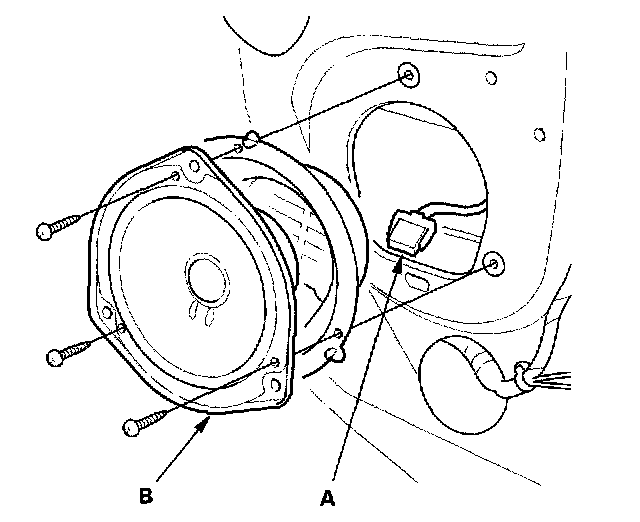 B

A