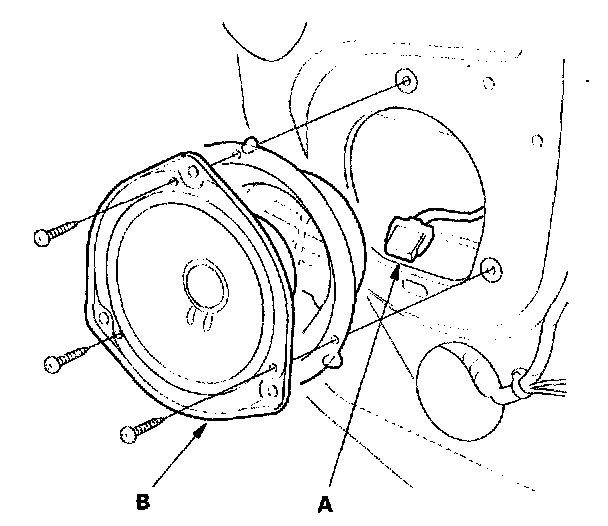 B
A