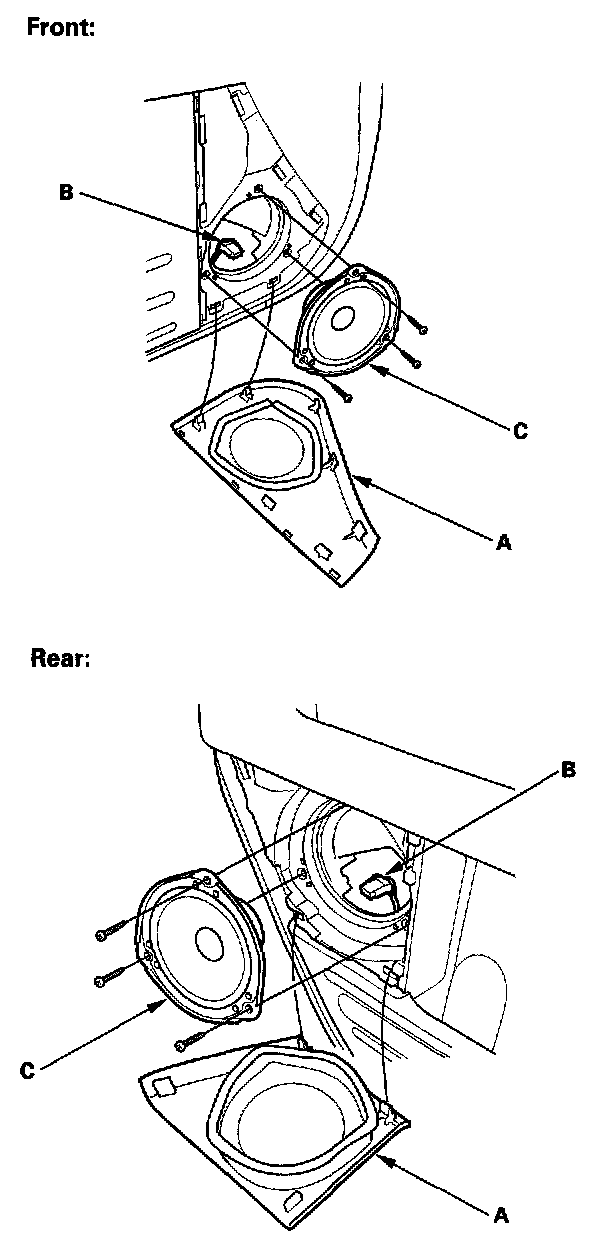 Front:

B

C

A

Rear:

B

C

A