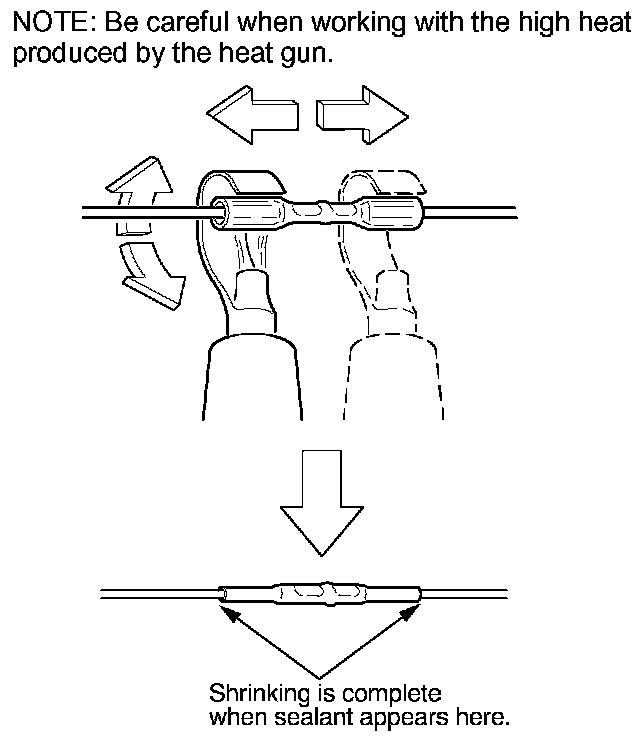 NOTE: Be careful when working with the high heat produced by the heat gun.

Shrinking is complete when sealant appears here.