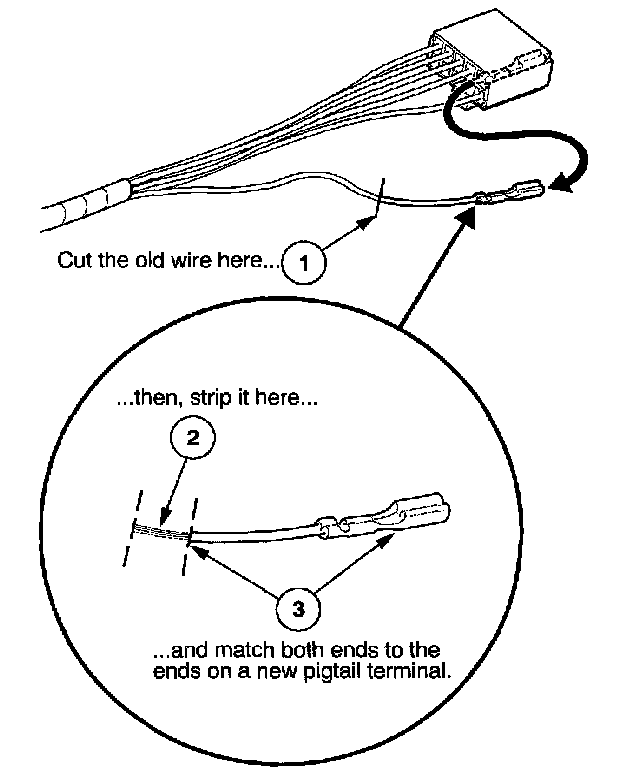 Cut the old wire here... 1

...then, strip it here...

2

3

...and match both ends to the ends on a new pigtail terminal.