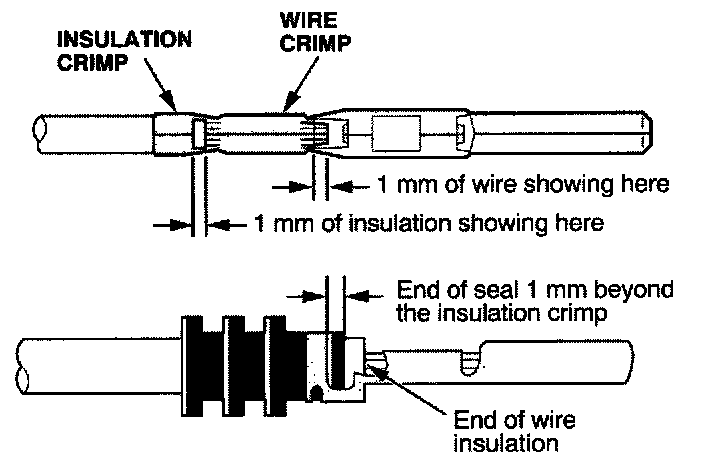 INSULATION CRIMP

WIRE CRIMP

1 mm of wire showing here

1 mm of insulation showing here

End of seal 1 mm beyond the insulation crimp

End of wire insulation