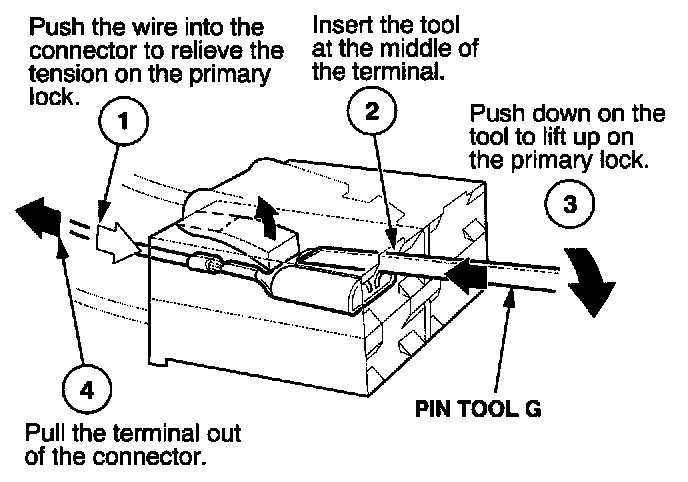 Push the wire into the connector to relieve the tension on the primary lock.

1

Insert the tool at the middle of the terminal.

2

Push down on the tool to lift up on the primary lock.

3

4

Pull the terminal out of the connector.

PIN TOOL G