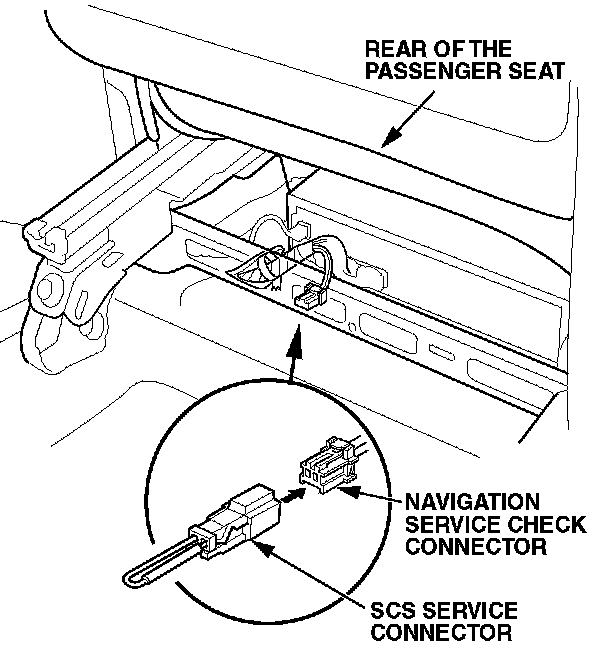 REAR OF THE PASSENGER SEAT

NAVIGATION SERVICE CHECK CONNECTOR

SCS SERVICE CONNECTOR