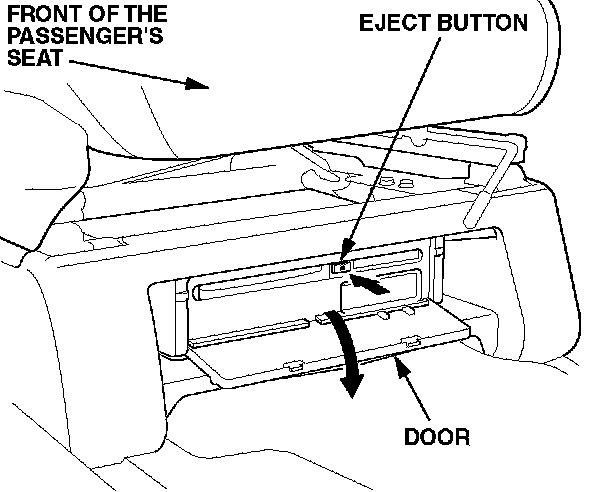 FRONT OF THE PASSENGER'S SEAT

EJECT BUTTON

DOOR