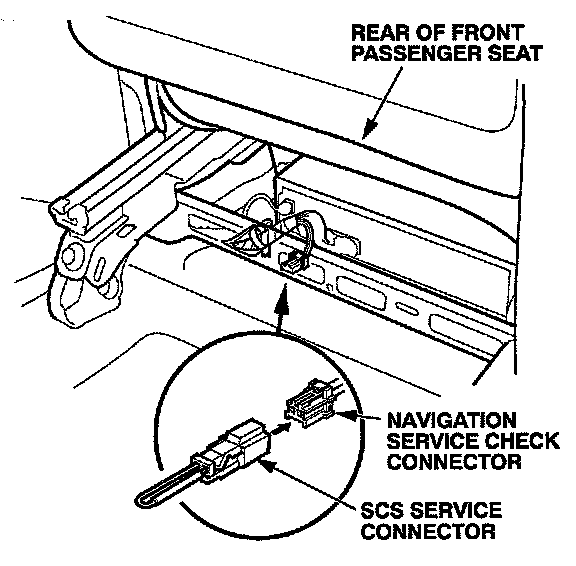 REAR OF FRONT PASSENGER SEAT

NAVIGATION SERVICE CHECK CONNECTOR

SCS SERVICE CONNECTOR